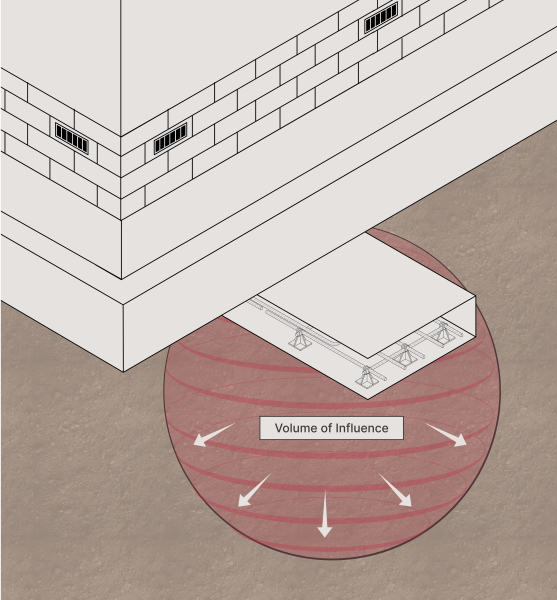 Volume of Influence